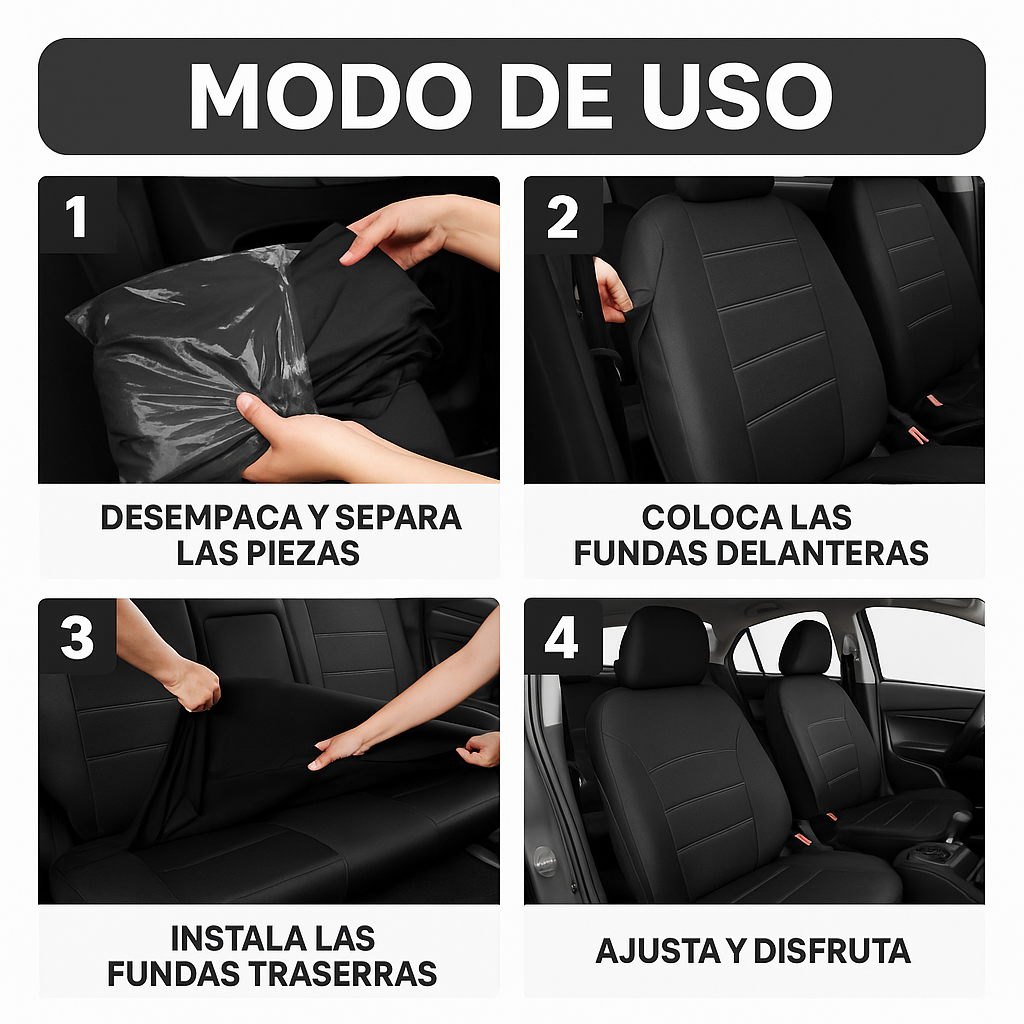 MODO DE USO

1

DESEMPACA Y SEPARA LAS PIEZAS

2

COLOCA LAS FUNDAS DELANTERAS

3

INSTALA LAS FUNDAS TRASERRAS

4

AJUSTA Y DISFRUTA