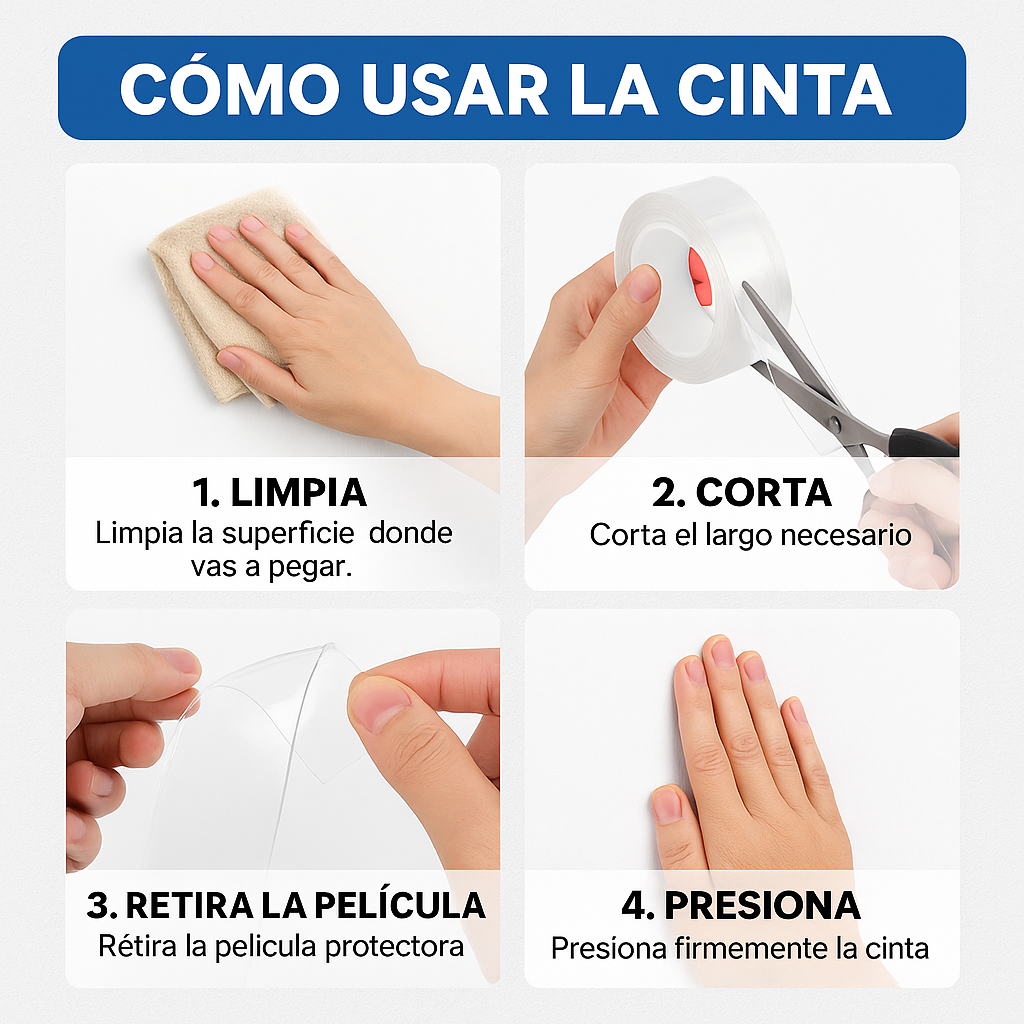 CÓMO USAR LA CINTA

1. LIMPIA
Limpia la superficie donde vas a pegar.

2. CORTA
Corta el largo necesario

3. RETIRA LA PELÍCULA
Rétira la pelicula protectora

4. PRESIONA
Presiona firmemente la cinta