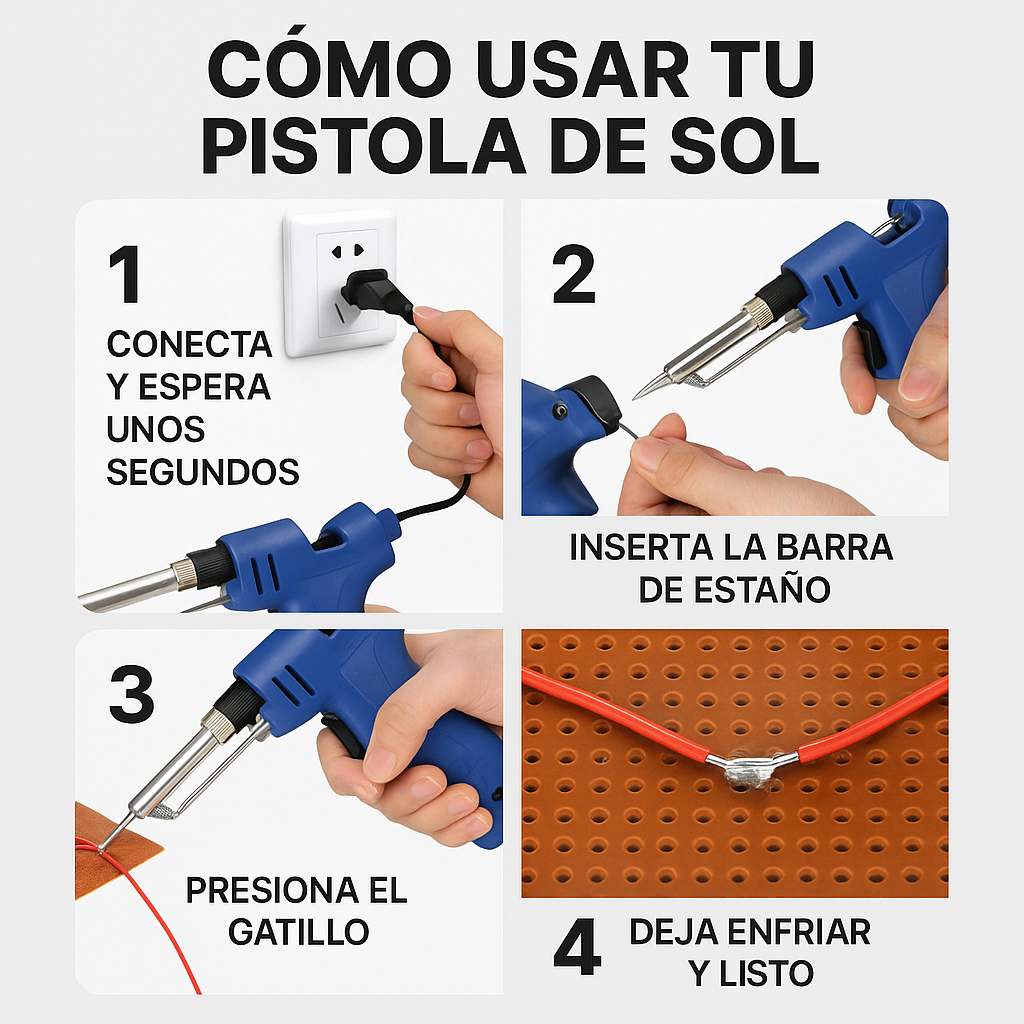 CÓMO USAR TU PISTOLA DE SOL

1
CONECTA Y ESPERA UNOS SEGUNDOS

2
INSERTA LA BARRA DE ESTAÑO

3
PRESIONA EL GATILLO

4
DEJA ENFRIAR Y LISTO