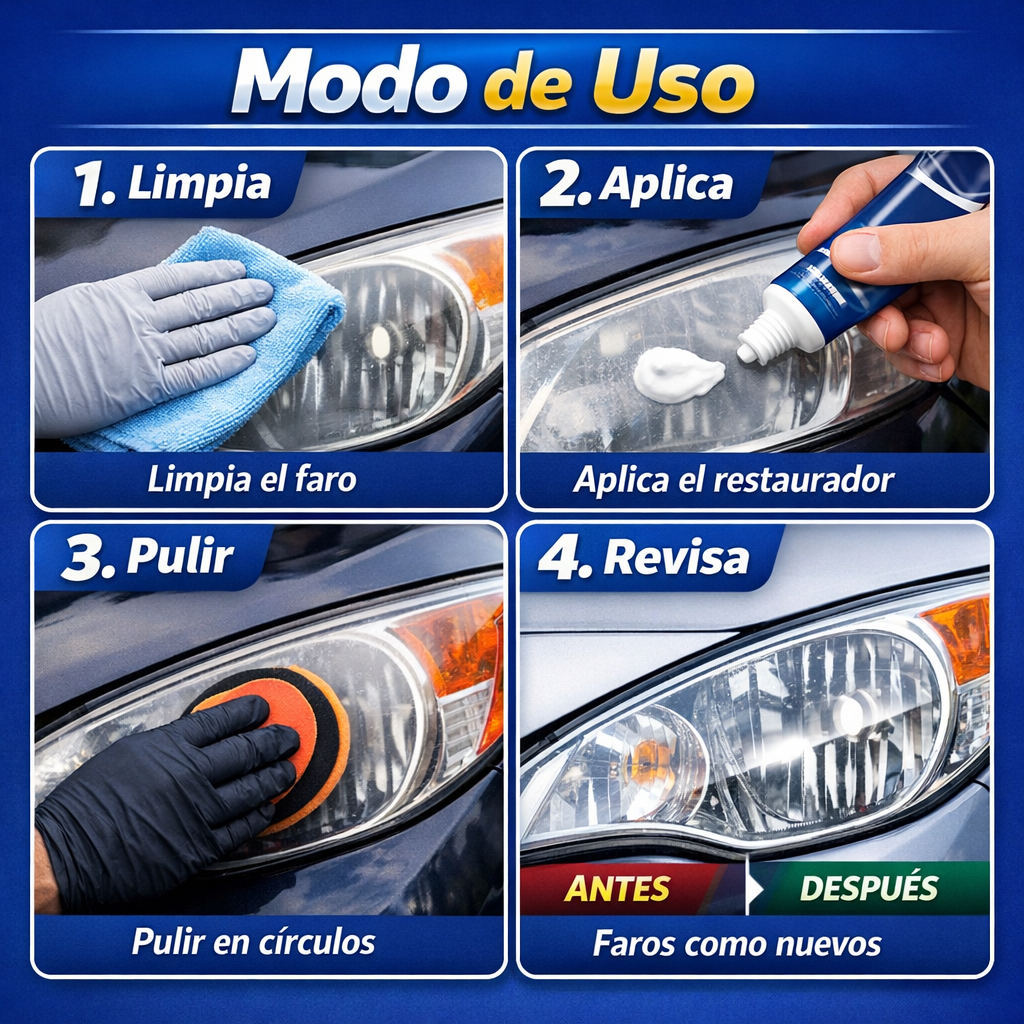 Modo de Uso

1. Limpia

Limpia el faro

2. Aplica

Aplica el restaurador

3. Pulir

Pulir en círculos

4. Revisa

ANTES

DESPUÉS

Faros como nuevos